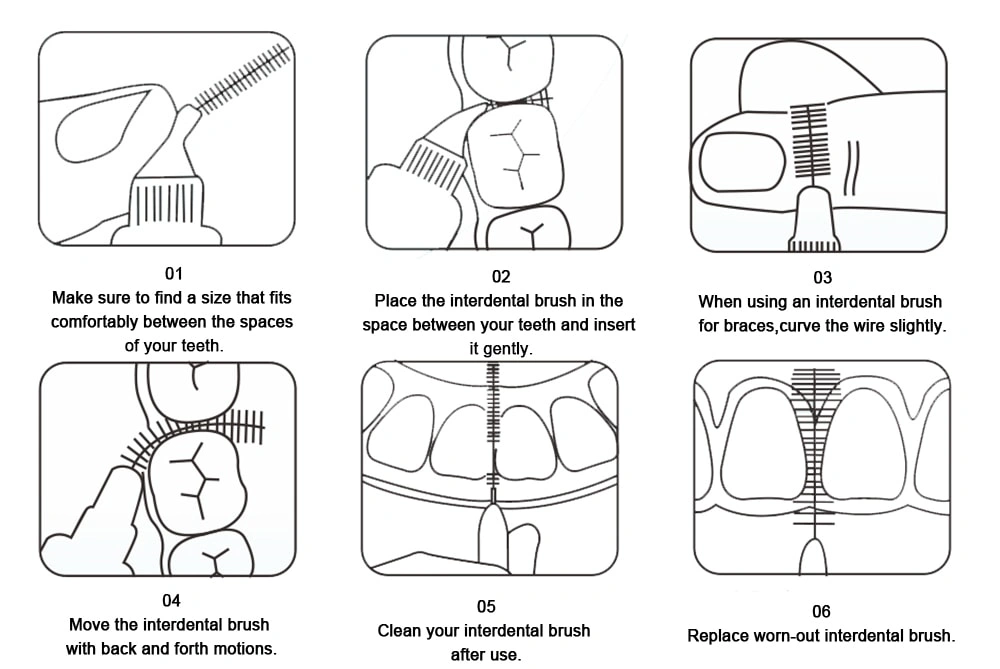 01
Make sure to find a size that fits comfortably between the spaces of your teeth.

02
Place the interdental brush in the space between your teeth and insert it gently.

03
When using an interdental brush for braces,curve the wire slightly.

04
Move the interdental brush with back and forth motions.

05
Clean your interdental brush after use.

06
Replace worn-out interdental brush.